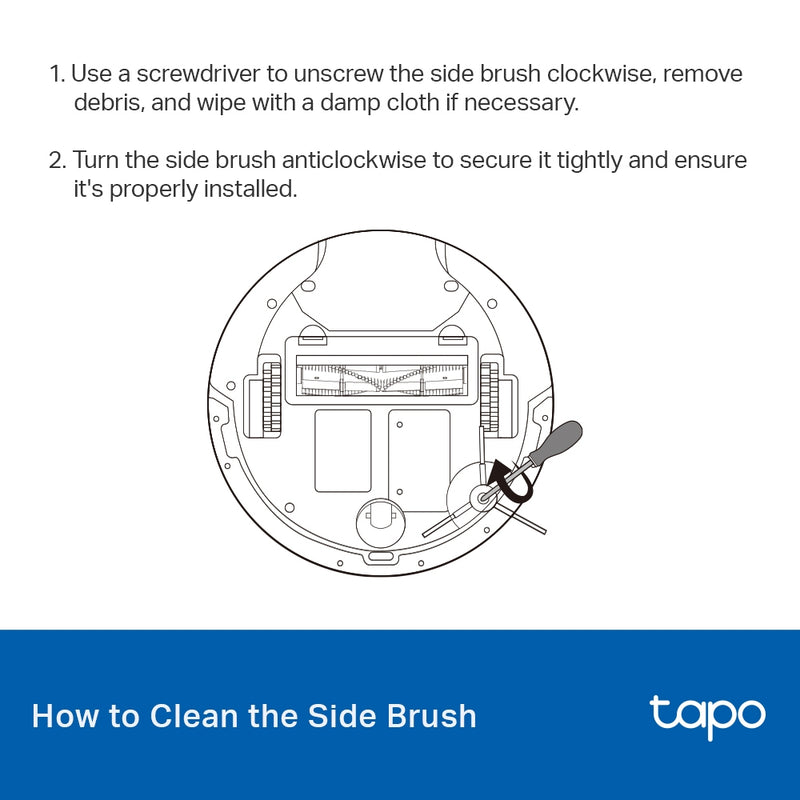 1. Use a screwdriver to unscrew the side brush clockwise, remove debris, and wipe with a damp cloth if necessary.

2. Turn the side brush anticlockwise to secure it tightly and ensure it's properly installed.

How to Clean the Side Brush

tapo