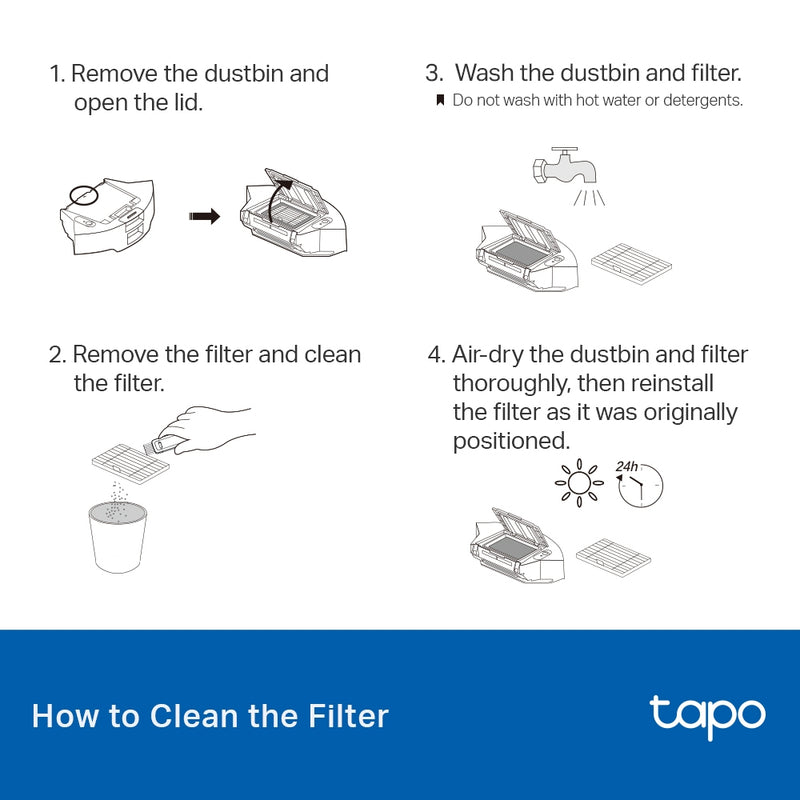 1. Remove the dustbin and open the lid.

2. Remove the filter and clean the filter.

3. Wash the dustbin and filter.
Do not wash with hot water or detergents.

4. Air-dry the dustbin and filter thoroughly, then reinstall the filter as it was originally positioned.

24h

How to Clean the Filter

tapo