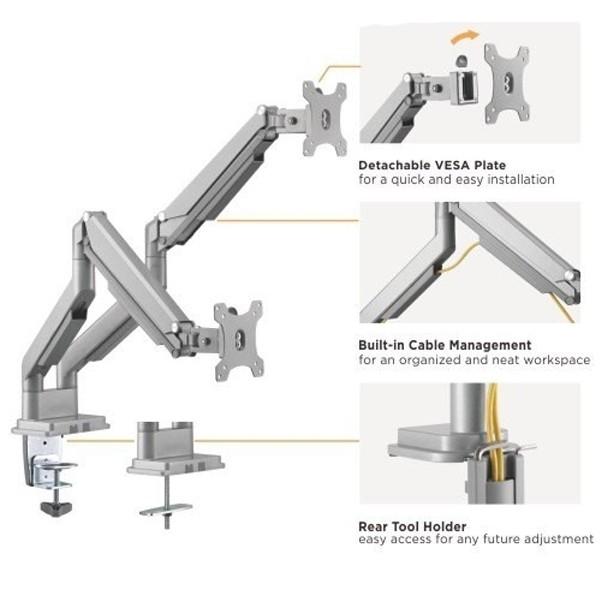 Detachable VESA Plate
for a quick and easy installation

Built-in Cable Management
for an organized and neat workspace

Rear Tool Holder
easy access for any future adjustment